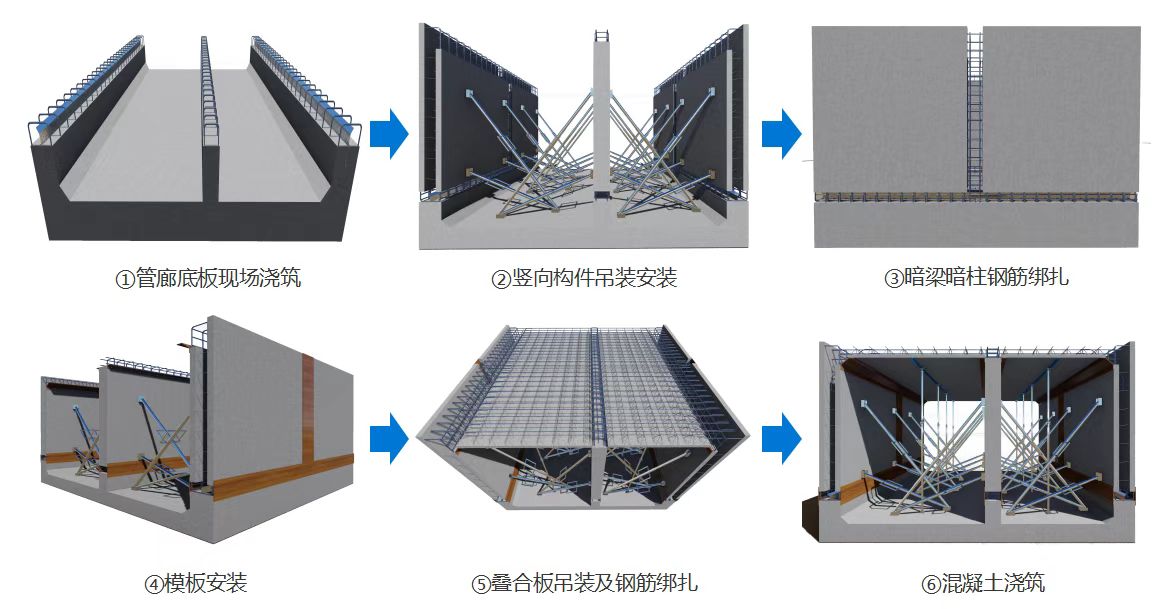 ①管廊底板现场浇筑

②竖向构件吊装安装

③暗梁暗柱钢筋绑扎

④模板安装

⑤叠合板吊装及钢筋绑扎

⑥混凝土浇筑