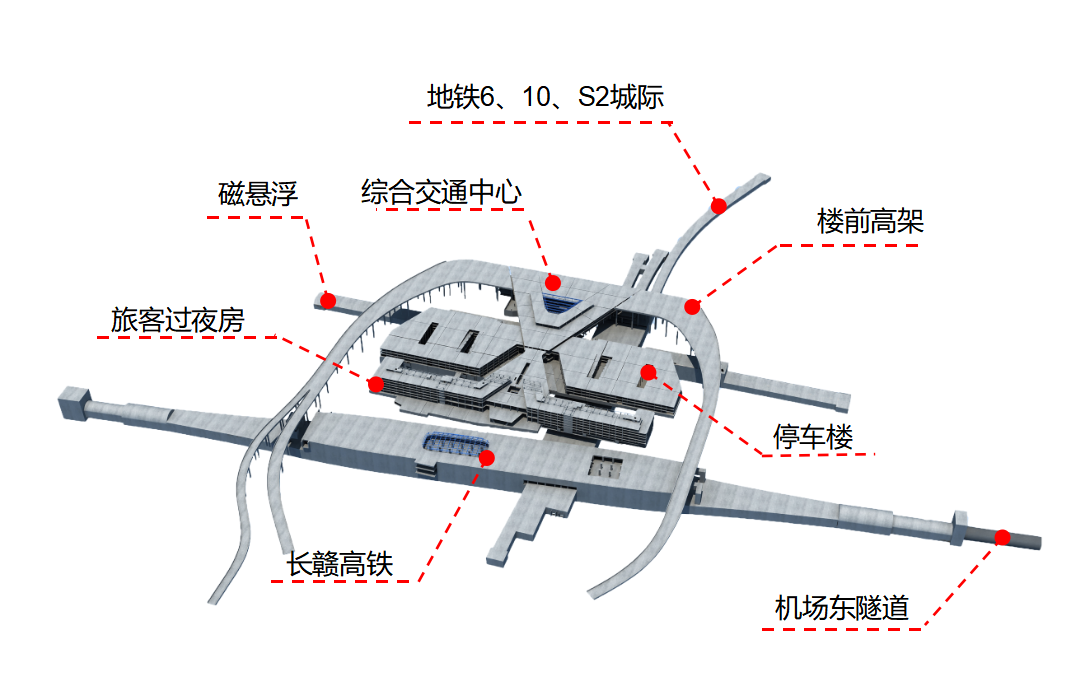 地铁6、10、S2城际

磁悬浮

综合交通中心

楼前高架

旅客过夜房

停车楼

长赣高铁

机场东隧道